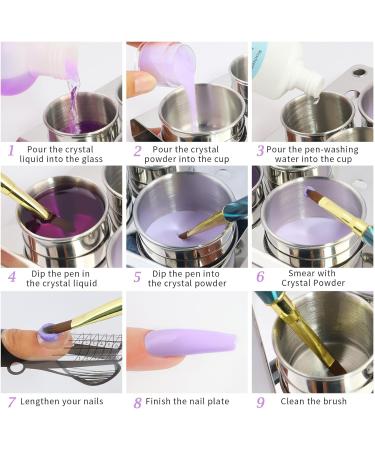 1 Pour the crystal liquid into the glass

2 Pour the crystal powder into the cup

3 Pour the pen-washing water into the cup

4 Dip the pen in the crystal liquid

5 Dip the pen into the crystal powder

6 Smear with Crystal Powder

7 Lengthen your nails

8 Finish the nail plate

9 Clean the brush