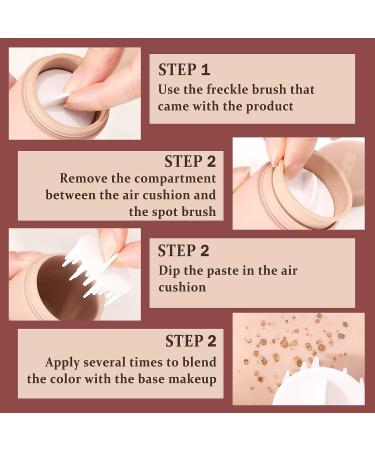 STEP 1
Use the freckle brush that came with the product

STEP 2
Remove the compartment between the air cushion and the spot brush

STEP 2
Dip the paste in the air cushion

STEP 2
Apply several times to blend the color with the base makeup