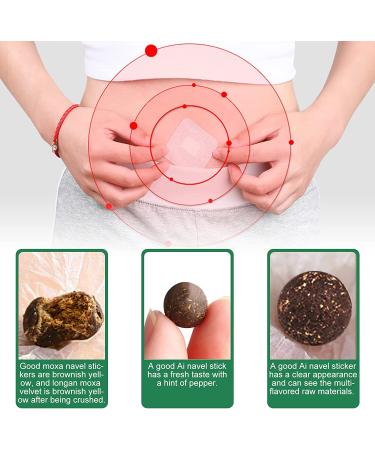 Good moxa navel stickers are brownish yellow, and longan moxa velvet is brownish yellow after being crushed.

A good Ai navel stick has a fresh taste with a hint of pepper.

A good Ai navel sticker has a clear appearance and can see the multi-flavored raw materials.