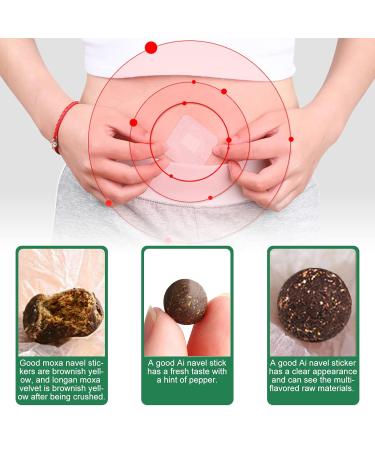 Good moxa navel stickers are brownish yellow, and longan moxa velvet is brownish yellow after being crushed.

A good Ai navel stick has a fresh taste with a hint of pepper.

A good Ai navel sticker has a clear appearance and can see the multi-flavored raw materials.