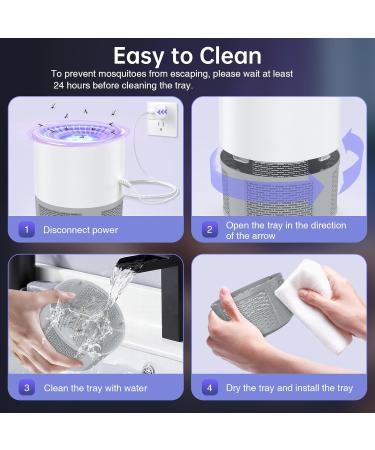 Easy to Clean

To prevent mosquitoes from escaping, please wait at least 24 hours before cleaning the tray.

1 Disconnect power

2 Open the tray in the direction of the arrow

3 Clean the tray with water

4 Dry the tray and install the tray