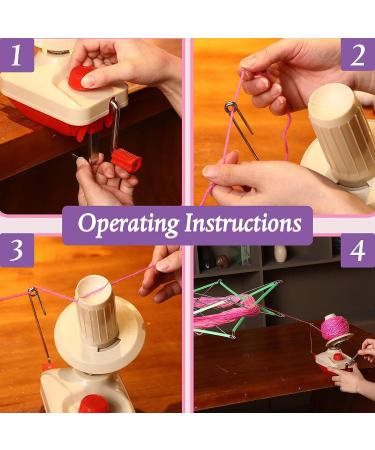 1

2

Operating Instructions

3

4