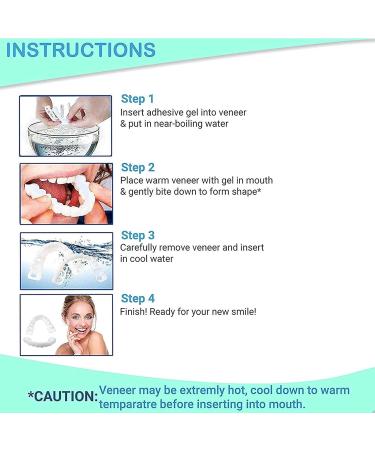 INSTRUCTIONS

Step 1
Insert adhesive gel into veneer & put in near-boiling water

Step 2
Place warm veneer with gel in mouth & gently bite down to form shape*

Step 3
Carefully remove veneer and insert in cool water

Step 4
Finish! Ready for your new smile!

*CAUTION: Veneer may be extremly hot, cool down to warm temparatre before inserting into mouth.