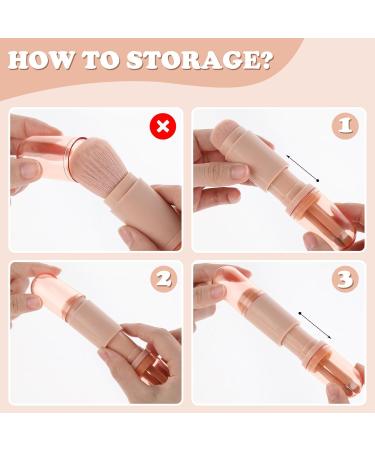 HOW TO STORAGE?

1

2

3