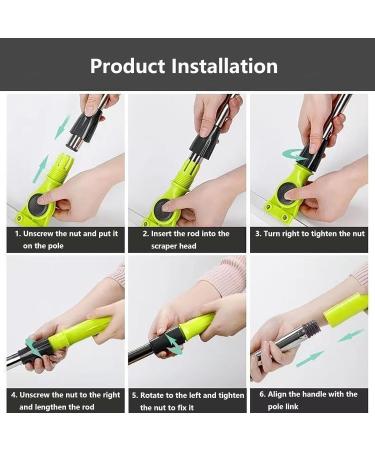 Product Installation

1. Unscrew the nut and put it on the pole

2. Insert the rod into the scraper head

3. Turn right to tighten the nut

4. Unscrew the nut to the right and lengthen the rod

5. Rotate to the left and tighten the nut to fix it

6. Align the handle with the pole link