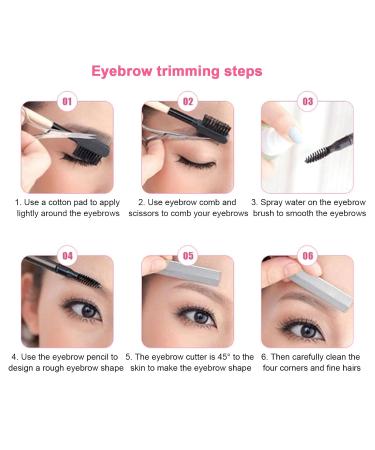 Eyebrow trimming steps

01

1. Use a cotton pad to apply lightly around the eyebrows

02

2. Use eyebrow comb and scissors to comb your eyebrows

03

3. Spray water on the eyebrow brush to smooth the eyebrows

04

4. Use the eyebrow pencil to design a rough eyebrow shape

05

5. The eyebrow cutter is 45° to the skin to make the eyebrow shape

06

6. Then carefully clean the four corners and fine hairs