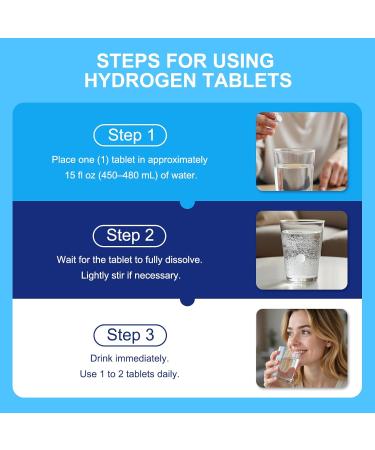 STEPS FOR USING HYDROGEN TABLETS

Step 1

Place one (1) tablet in approximately 15 fl oz (450–480 mL) of water.

Step 2

Wait for the tablet to fully dissolve. Lightly stir if necessary.

Step 3

Drink immediately. Use 1 to 2 tablets daily.