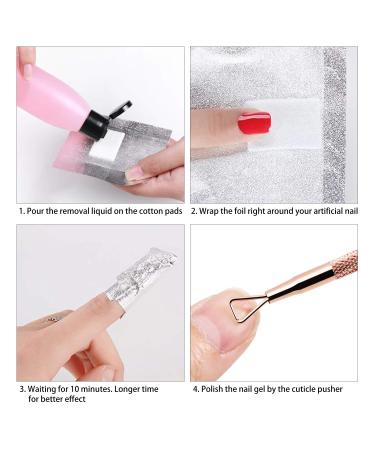 1. Pour the removal liquid on the cotton pads

2. Wrap the foil right around your artificial nail

3. Waiting for 10 minutes. Longer time for better effect

4. Polish the nail gel by the cuticle pusher