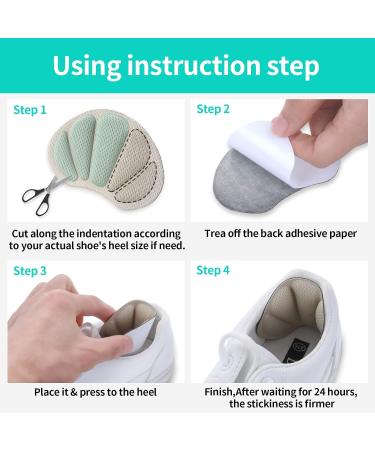 Using instruction step

Step 1

Cut along the indentation according to your actual shoe's heel size if need.

Step 2

Trea off the back adhesive paper

Step 3

Place it & press to the heel

Step 4

Finish,After waiting for 24 hours, the stickiness is firmer