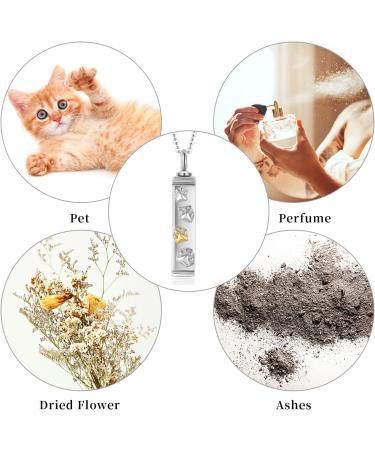 Pet

Perfume

Dried Flower

Ashes