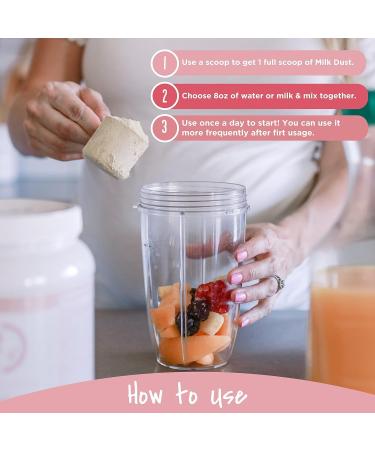 1 Use a scoop to get 1 full scoop of Milk Dust.

2 Choose 8oz of water or milk & mix together.

3 Use once a day to start! You can use it more frequently after firt usage.

How to use