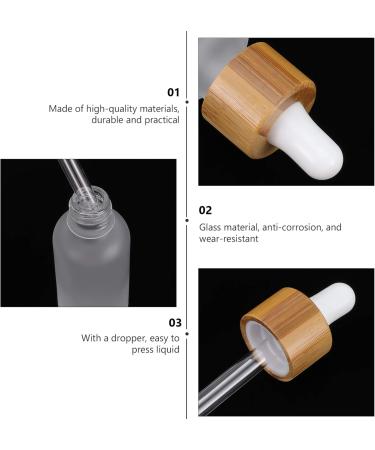 01
Made of high-quality materials, durable and practical

02
Glass material, anti-corrosion, and wear-resistant

03
With a dropper, easy to press liquid