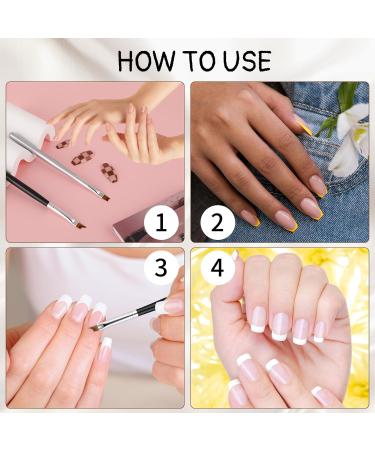 HOW TO USE

1

2

3

4