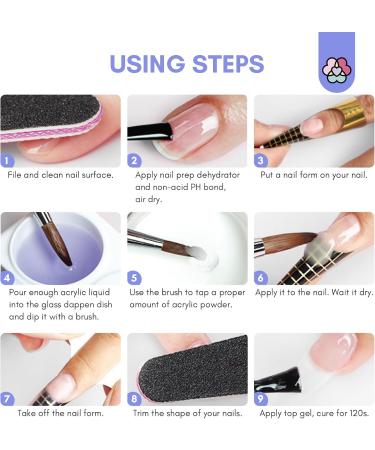 USING STEPS

1
File and clean nail surface.

2
Apply nail prep dehydrator and non-acid PH bond, air dry.

3
Put a nail form on your nail.

4
Pour enough acrylic liquid into the glass dappen dish and dip it with a brush.

5
Use the brush to tap a proper amount of acrylic powder.

6
Apply it to the nail. Wait it dry.

7
Take off the nail form.

8
Trim the shape of your nails.

9
Apply top gel, cure for 120s.