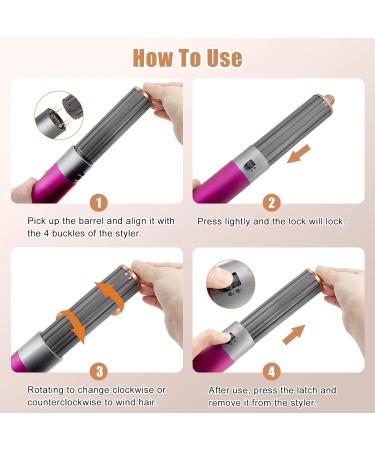 How To Use

1

Pick up the barrel and align it with the 4 buckles of the styler.

2

Press lightly and the lock will lock.

3

Rotating to change clockwise or counterclockwise to wind hair.

4

After use, press the latch and remove it from the styler.