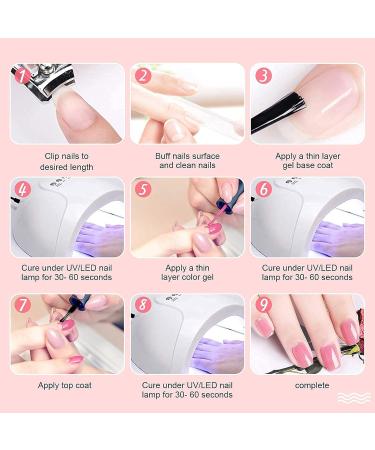 1
Clip nails to desired length

2
Buff nails surface and clean nails

3
Apply a thin layer gel base coat

4
Cure under UV/LED nail lamp for 30- 60 seconds

5
Apply a thin layer color gel

6
Cure under UV/LED nail lamp for 30- 60 seconds

7
Apply top coat

8
Cure under UV/LED nail lamp for 30- 60 seconds

9
complete