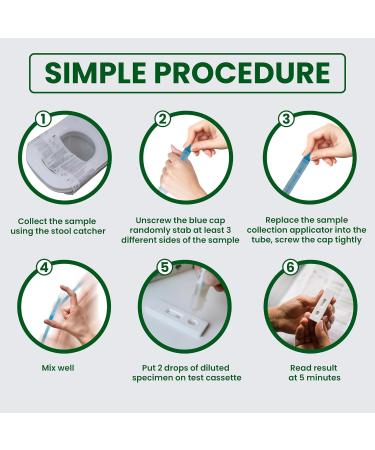 SIMPLE PROCEDURE

1

Collect the sample using the stool catcher

2

Unscrew the blue cap randomly stab at least 3 different sides of the sample

3

Replace the sample collection applicator into the tube, screw the cap tightly

4

Mix well

5

Put 2 drops of diluted specimen on test cassette

6

Read result at 5 minutes