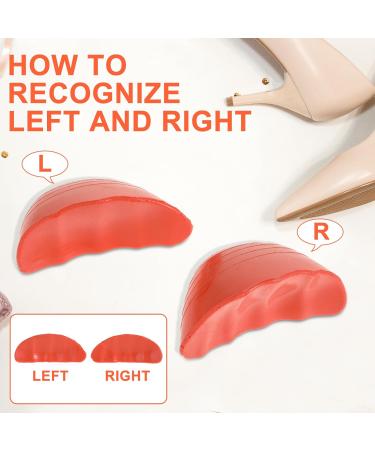 HOW TO RECOGNIZE LEFT AND RIGHT

L

R

LEFT

RIGHT