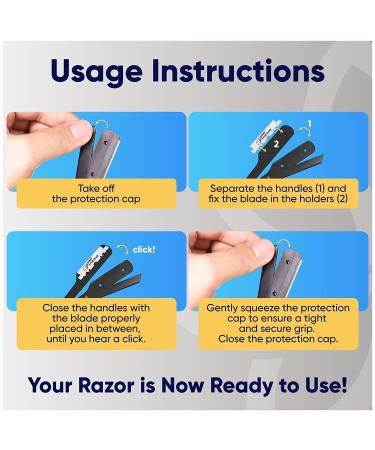 Usage Instructions

Take off the protection cap

1
2
Separate the handles (1) and fix the blade in the holders (2)

click!
Close the handles with the blade properly placed in between, until you hear a click.

Gently squeeze the protection cap to ensure a tight and secure grip. Close the protection cap.

Your Razor is Now Ready to Use!