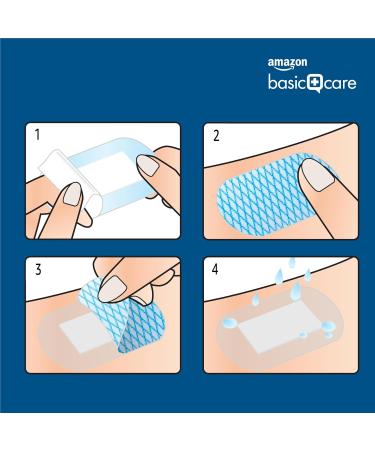 amazon
basic care

1

2

3

4