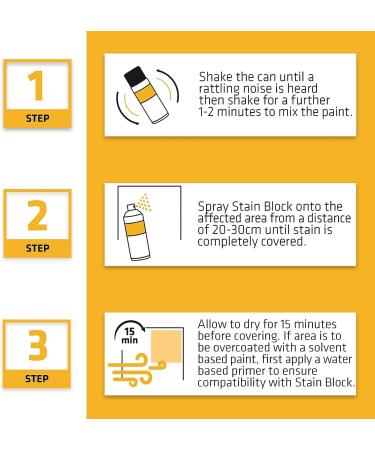 1
STEP

Shake the can until a rattling noise is heard then shake for a further 1-2 minutes to mix the paint.

2
STEP

Spray Stain Block onto the affected area from a distance of 20-30cm until stain is completely covered.

3
STEP

15 min

Allow to dry for 15 minutes before covering. If area is to be overcoated with a solvent based paint, first apply a water based primer to ensure compatibility with Stain Block.