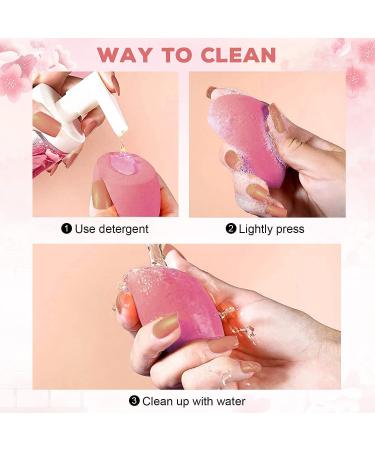 WAY TO CLEAN

❶ Use detergent

❷ Lightly press

❸ Clean up with water