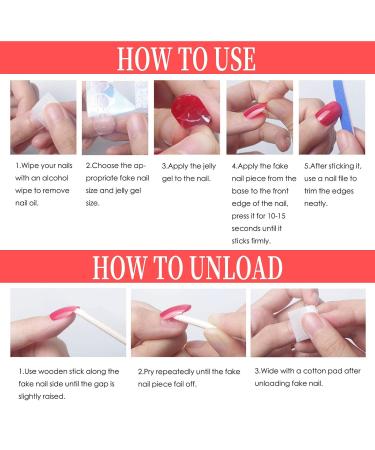 HOW TO USE

1.Wipe your nails with an alcohol wipe to remove nail oil.

2.Choose the appropriate fake nail size and jelly gel size.

3.Apply the jelly gel to the nail.

4.Apply the fake nail piece from the base to the front edge of the nail, press it for 10-15 seconds until it sticks firmly.

5.After sticking it, use a nail file to trim the edges neatly.

HOW TO UNLOAD

1.Use wooden stick along the fake nail side until the gap is slightly raised.

2.Pry repeatedly until the fake nail piece fall off.

3.Wide with a cotton pad after unloading fake nail.