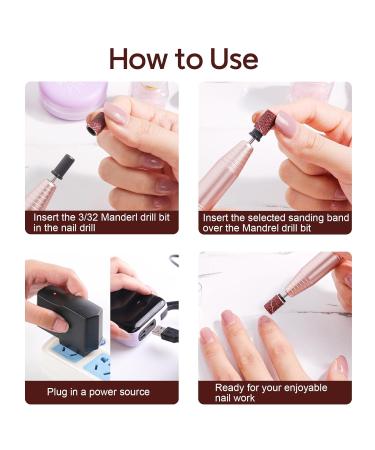 How to Use

Insert the 3/32 Manderl drill bit in the nail drill

Insert the selected sanding band over the Mandrel drill bit

Plug in a power source

Ready for your enjoyable nail work