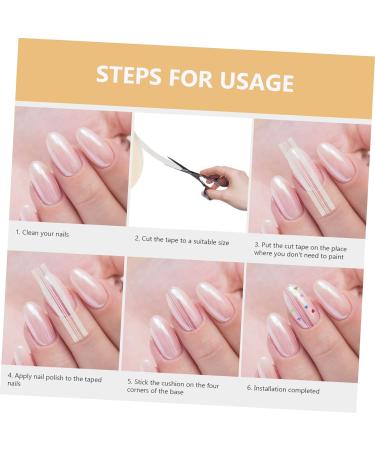 STEPS FOR USAGE

1. Clean your nails

2. Cut the tape to a suitable size

3. Put the cut tape on the place where you don't need to paint

4. Apply nail polish to the taped nails

5. Stick the cushion on the four corners of the base

6. Installation completed