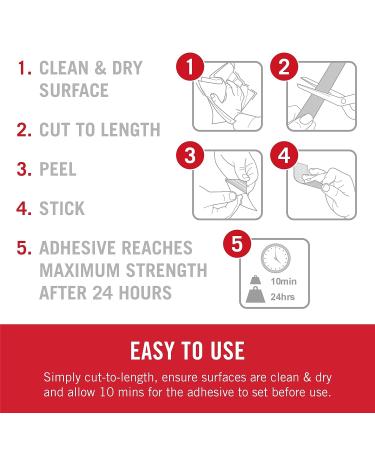 1. CLEAN & DRY SURFACE

2. CUT TO LENGTH

3. PEEL

4. STICK

5. ADHESIVE REACHES MAXIMUM STRENGTH AFTER 24 HOURS

1

2

3

4

5

10min

24hrs

EASY TO USE

Simply cut-to-length, ensure surfaces are clean & dry and allow 10 mins for the adhesive to set before use.