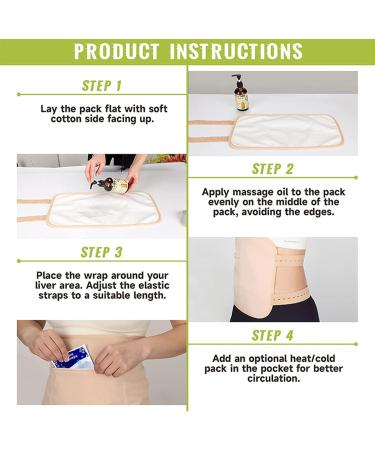 PRODUCT INSTRUCTIONS

STEP 1

Lay the pack flat with soft cotton side facing up.

STEP 2

Apply massage oil to the pack evenly on the middle of the pack, avoiding the edges.

STEP 3

Place the wrap around your liver area. Adjust the elastic straps to a suitable length.

STEP 4

Add an optional heat/cold pack in the pocket for better circulation.