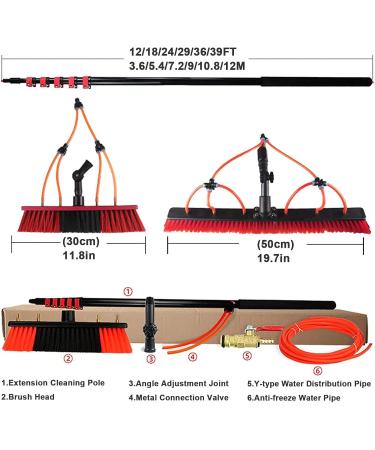 12/18/24/29/36/39FT
3.6/5.4/7.2/9/10.8/12M

(30cm)
11.8in

(50cm)
19.7in

①
②
③
④
⑤
⑥

1.Extension Cleaning Pole
2.Brush Head
3.Angle Adjustment Joint
4.Metal Connection Valve
5.Y-type Water Distribution Pipe
6.Anti-freeze Water Pipe