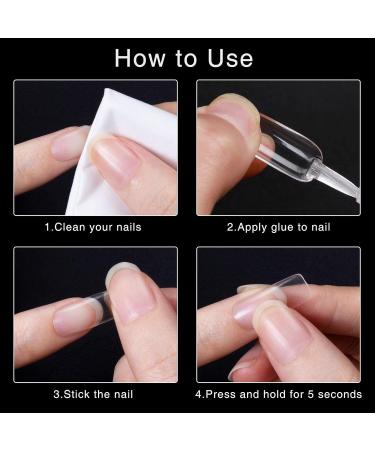 How to Use

1.Clean your nails

2.Apply glue to nail

3.Stick the nail

4.Press and hold for 5 seconds