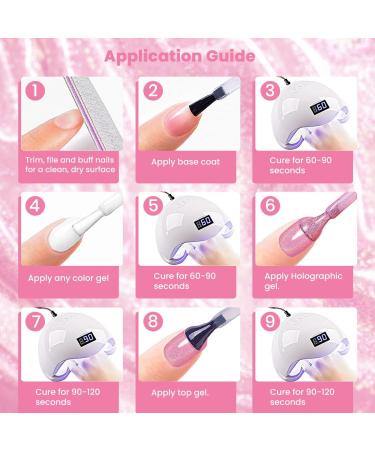 Application Guide

1
Trim, file and buff nails for a clean, dry surface

2
Apply base coat

3
60
Cure for 60-90 seconds

4
Apply any color gel

5
60
Cure for 60-90 seconds

6
Apply Holographic gel.

7
90
Cure for 90-120 seconds

8
Apply top gel.

9
90
Cure for 90-120 seconds