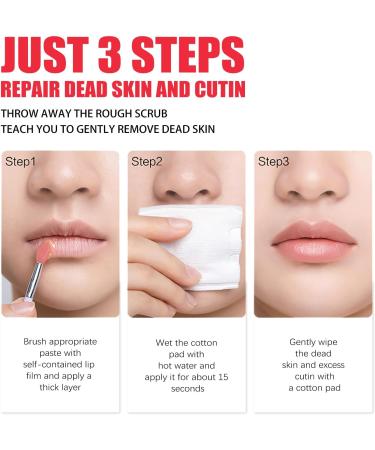 JUST 3 STEPS
REPAIR DEAD SKIN AND CUTIN

THROW AWAY THE ROUGH SCRUB
TEACH YOU TO GENTLY REMOVE DEAD SKIN

Step1

Brush appropriate paste with self-contained lip film and apply a thick layer

Step2

Wet the cotton pad with hot water and apply it for about 15 seconds

Step3

Gently wipe the dead skin and excess cutin with a cotton pad