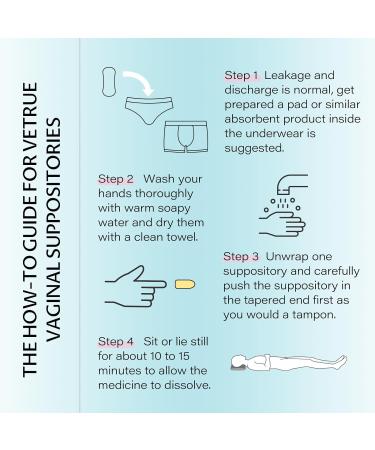 THE HOW-TO GUIDE FOR VETRUE VAGINAL SUPPOSITORIES

Step 1 Leakage and discharge is normal, get prepared a pad or similar absorbent product inside the underwear is suggested.

Step 2 Wash your hands thoroughly with warm soapy water and dry them with a clean towel.

Step 3 Unwrap one suppository and carefully push the suppository in the tapered end first as you would a tampon.

Step 4 Sit or lie still for about 10 to 15 minutes to allow the medicine to dissolve.