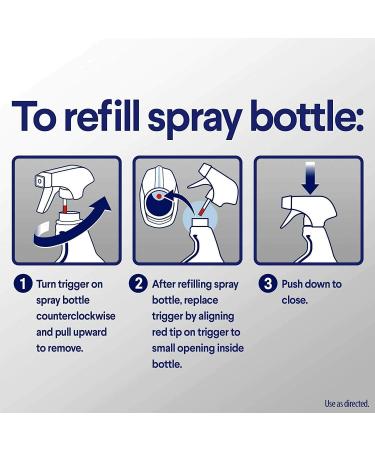 To refill spray bottle:

1 Turn trigger on spray bottle counterclockwise and pull upward to remove.

2 After refilling spray bottle, replace trigger by aligning red tip on trigger to small opening inside bottle.

3 Push down to close.

Use as directed.