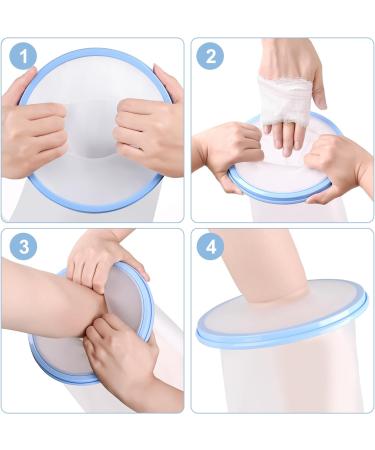 1

2

3

4