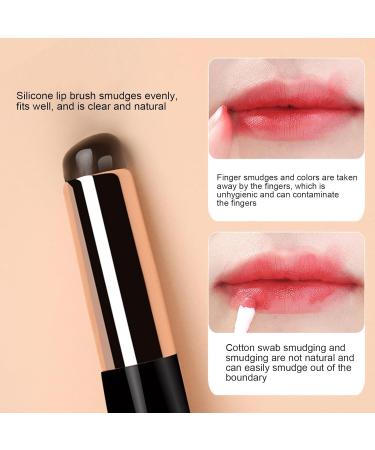 Silicone lip brush smudges evenly, fits well, and is clear and natural

Finger smudges and colors are taken away by the fingers, which is unhygienic and can contaminate the fingers

Cotton swab smudging and smudging are not natural and can easily smudge out of the boundary