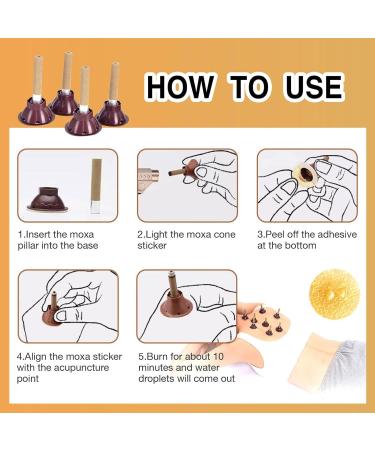 HOW TO USE

1.Insert the moxa pillar into the base

2.Light the moxa cone sticker

3.Peel off the adhesive at the bottom

4.Align the moxa sticker with the acupuncture point

5.Burn for about 10 minutes and water droplets will come out