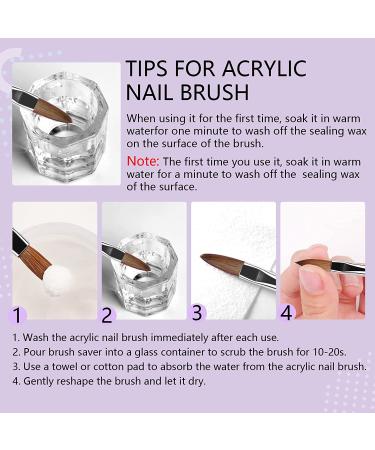 TIPS FOR ACRYLIC NAIL BRUSH

When using it for the first time, soak it in warm waterfor one minute to wash off the sealing wax on the surface of the brush.

Note: The first time you use it, soak it in warm water for a minute to wash off the sealing wax of the surface.

1

2

3

4

1. Wash the acrylic nail brush immediately after each use.
2. Pour brush saver into a glass container to scrub the brush for 10-20s.
3. Use a towel or cotton pad to absorb the water from the acrylic nail brush.
4. Gently reshape the brush and let it dry.