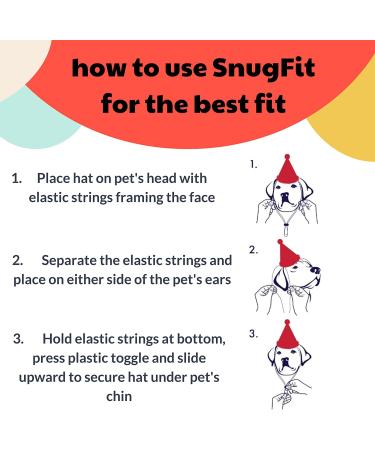 how to use SnugFit for the best fit

1. Place hat on pet's head with elastic strings framing the face

1.

2. Separate the elastic strings and place on either side of the pet's ears

2.

3. Hold elastic strings at bottom, press plastic toggle and slide upward to secure hat under pet's chin

3.