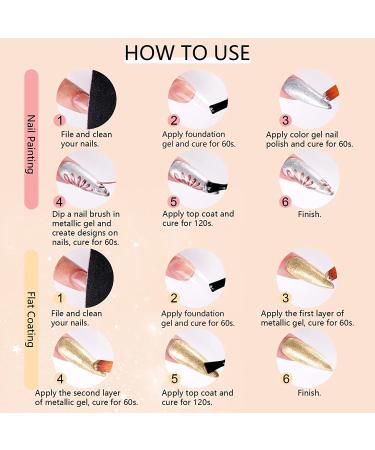 HOW TO USE

Nail Painting

1
File and clean your nails.

2
Apply foundation gel and cure for 60s.

3
Apply color gel nail polish and cure for 60s.

4
Dip a nail brush in metallic gel and create designs on nails, cure for 60s.

5
Apply top coat and cure for 120s.

6
Finish.

Flat Coating

1
File and clean your nails.

2
Apply foundation gel and cure for 60s.

3
Apply the first layer of metallic gel, cure for 60s.

4
Apply the second layer of metallic gel, cure for 60s.

5
Apply top coat and cure for 120s.

6
Finish.