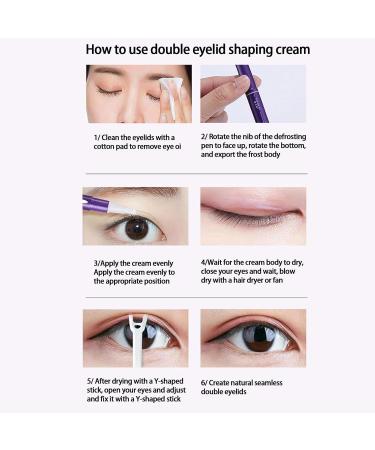 How to use double eyelid shaping cream

1/ Clean the eyelids with a cotton pad to remove eye oi

2/ Rotate the nib of the defrosting pen to face up, rotate the bottom, and export the frost body

3/Apply the cream evenly Apply the cream evenly to the appropriate position

4/Wait for the cream body to dry, close your eyes and wait, blow dry with a hair dryer or fan

5/ After drying with a Y-shaped stick, open your eyes and adjust and fix it with a Y-shaped stick

6/ Create natural seamless double eyelids