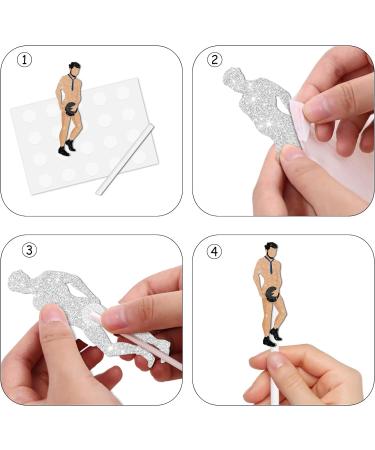 1
2
3
4