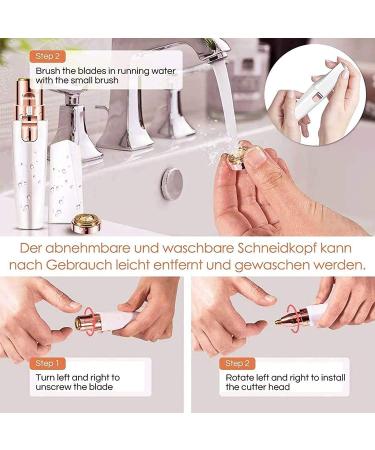 Step 2
Brush the blades in running water with the small brush

Der abnehmbare und waschbare Schneidkopf kann nach Gebrauch leicht entfernt und gewaschen werden.

Step 1
Turn left and right to unscrew the blade

Step 2
Rotate left and right to install the cutter head