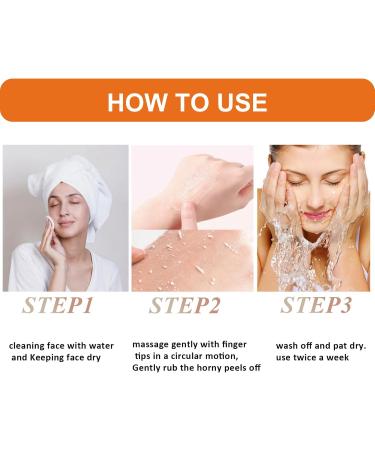 HOW TO USE

STEP1

cleaning face with water and Keeping face dry

STEP2

massage gently with finger tips in a circular motion, Gently rub the horny peels off

STEP3

wash off and pat dry. use twice a week