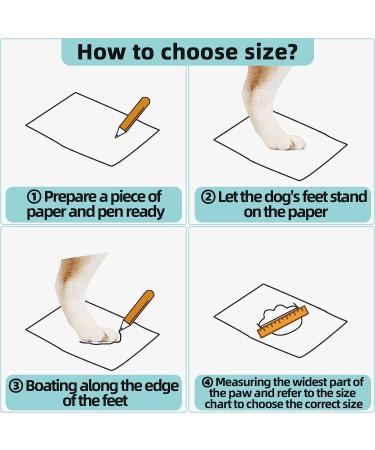 How to choose size?

① Prepare a piece of paper and pen ready

② Let the dog's feet stand on the paper

③ Boating along the edge of the feet

④ Measuring the widest part of the paw and refer to the size chart to choose the correct size