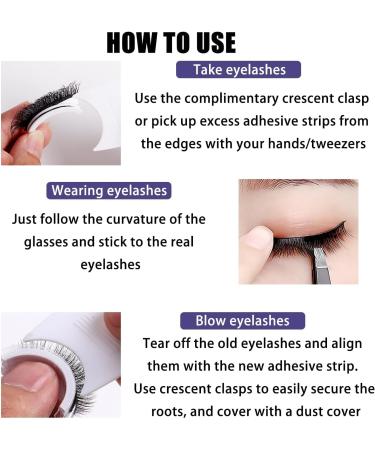 HOW TO USE

Take eyelashes

Use the complimentary crescent clasp or pick up excess adhesive strips from the edges with your hands/tweezers

Wearing eyelashes

Just follow the curvature of the glasses and stick to the real eyelashes

Blow eyelashes

Tear off the old eyelashes and align them with the new adhesive strip. Use crescent clasps to easily secure the roots, and cover with a dust cover