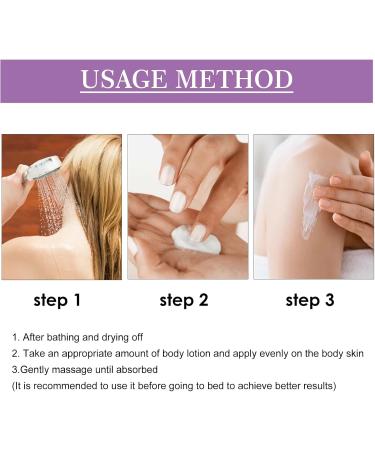 USAGE METHOD

step 1

step 2

step 3

1. After bathing and drying off
2. Take an appropriate amount of body lotion and apply evenly on the body skin
3.Gently massage until absorbed
(It is recommended to use it before going to bed to achieve better results)